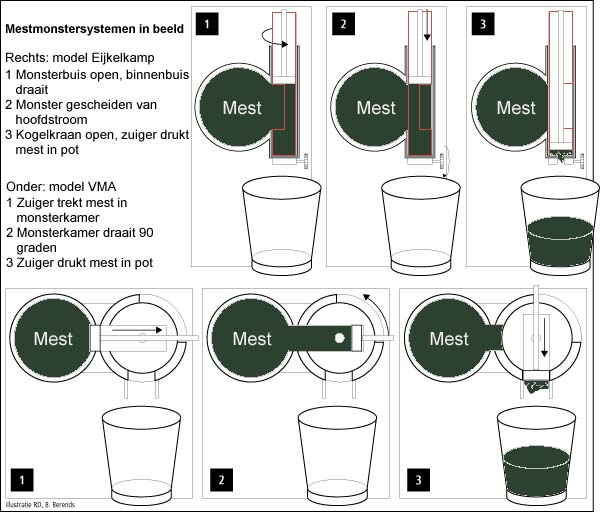 Mestmonstersystemen in beeld

Rechts: model Eijkelkamp
1 Monsterbuis open, binnenbuis draait
2 Monster gescheiden van hoofdstroom
3 Kogelkraan open, zuiger drukt mest in pot

Onder: model VMA
1 Zuiger trekt mest in monsterkamer
2 Monsterkamer draait 90 graden
3 Zuiger drukt mest in pot

1
Mest

2
Mest

3
Mest

Mest
1

Mest
2

Mest
3

illustratie RD, B. Berends