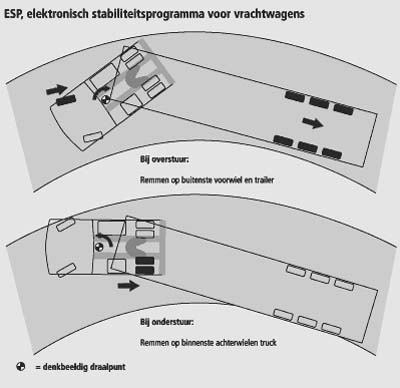 ESP, elektronisch stabiliteitsprogramma voor vrachtwagens

Bij overstuur:

Remmen op buitenste voorwiel en trailer

Bij onderstuur:

Remmen op binnenste achterwielen truck

= denkbeeldig draaipunt