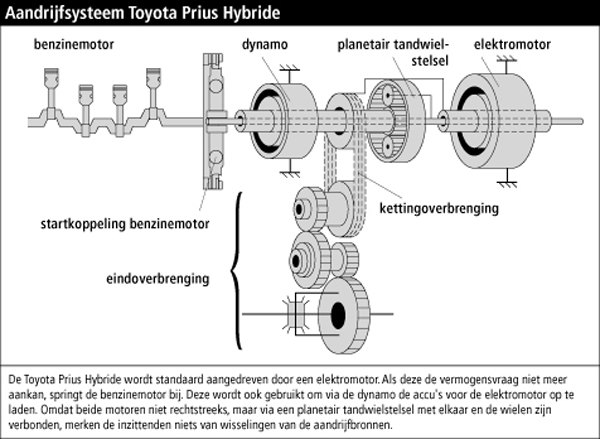 Aandrijfsysteem Toyota Prius Hybride

benzinemotor

dynamo

planetair tandwielstelsel

elektromotor

kettingoverbrenging

startkoppeling benzinemotor

eindoverbrenging

De Toyota Prius Hybride wordt standaard aangedreven door een elektromotor. Als deze de vermogensvraag niet meer aankan, springt de benzinemotor bij. Deze wordt ook gebruikt om via de dynamo de accu's voor de elektromotor op te laden. Omdat beide motoren niet rechtstreeks, maar via een planetair tandwielstelsel met elkaar en de wielen zijn verbonden, merken de inzittenden niets van wisselingen van de aandrijfbronnen.