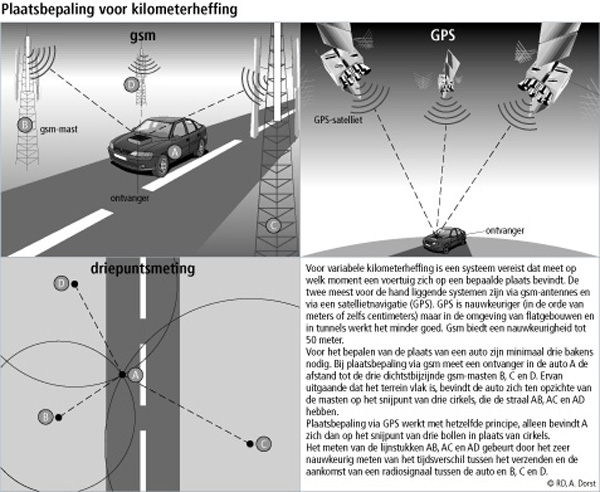 Plaatsbepaling voor kilometerheffing

gsm

D

B

gsm-mast

A

ontvanger

C

GPS

GPS-satelliet

ontvanger

driepuntsmeting

D

A

B

C

Voor variabele kilometerheffing is een systeem vereist dat meet op welk moment een voertuig zich op een bepaalde plaats bevindt. De twee meest voor de hand liggende systemen zijn via gsm-antennes en via een satellietnavigatie (GPS). GPS is nauwkeuriger (in de orde van meters of zelfs centimeters) maar in de omgeving van flatgebouwen en in tunnels werkt het minder goed. Gsm biedt een nauwkeurigheid tot 50 meter.
Voor het bepalen van de plaats van een auto zijn minimaal drie bakens nodig. Bij plaatsbepaling via gsm meet een ontvanger in de auto A de afstand tot de drie dichtstbijzijnde gsm-masten B, C en D. Ervan uitgaande dat het terrein vlak is, bevindt de auto zich ten opzichte van de masten op het snijpunt van drie cirkels, die de straal AB, AC en AD hebben.
Plaatsbepaling via GPS werkt met hetzelfde principe, alleen bevindt A zich dan op het snijpunt van drie bollen in plaats van cirkels.
Het meten van de lijnstukken AB, AC en AD gebeurt door het zeer nauwkeurig meten van het tijdsverschil tussen het verzenden en de aankomst van een radiosignaal tussen de auto en B, C en D.

© RD, A. Dorst